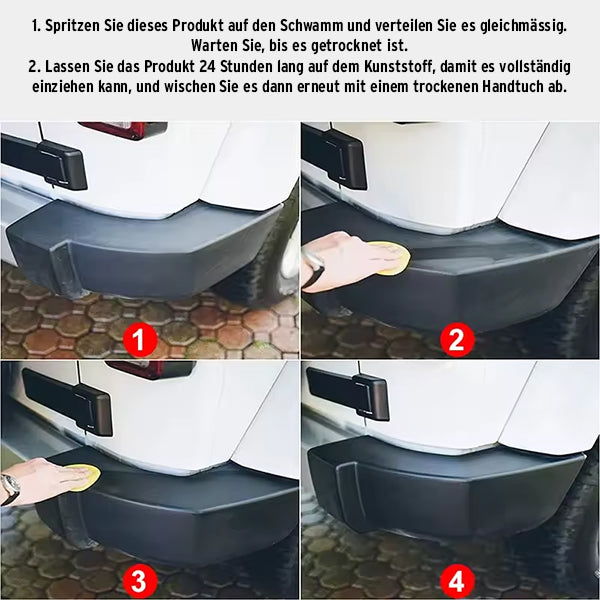 1. Spritzen Sie dieses Produkt auf den Schwamm und verteilen Sie es gleichmässig. Warten Sie, bis es getrocknet ist.
2. Lassen Sie das Produkt 24 Stunden lang auf dem Kunststoff, damit es vollständig einziehen kann, und wischen Sie es dann erneut mit einem trockenen Handtuch ab.

1

2

3

4