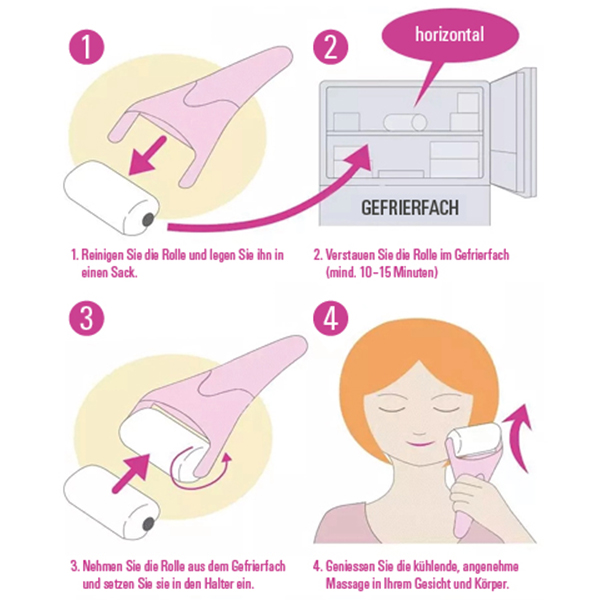 1

2

horizontal

GEFRIERFACH

1. Reinigen Sie die Rolle und legen Sie ihn in einen Sack.

2. Verstauen Sie die Rolle im Gefrierfach (mind. 10-15 Minuten)

3

4

3. Nehmen Sie die Rolle aus dem Gefrierfach und setzen Sie sie in den Halter ein.

4. Geniessen Sie die kühlende, angenehme Massage in Ihrem Gesicht und Körper.